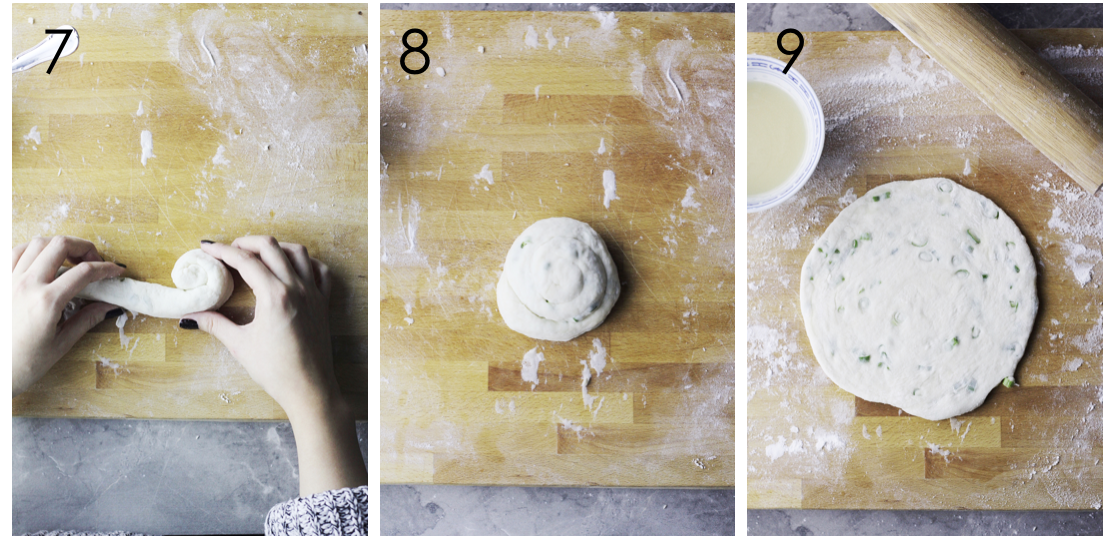 7

8

9